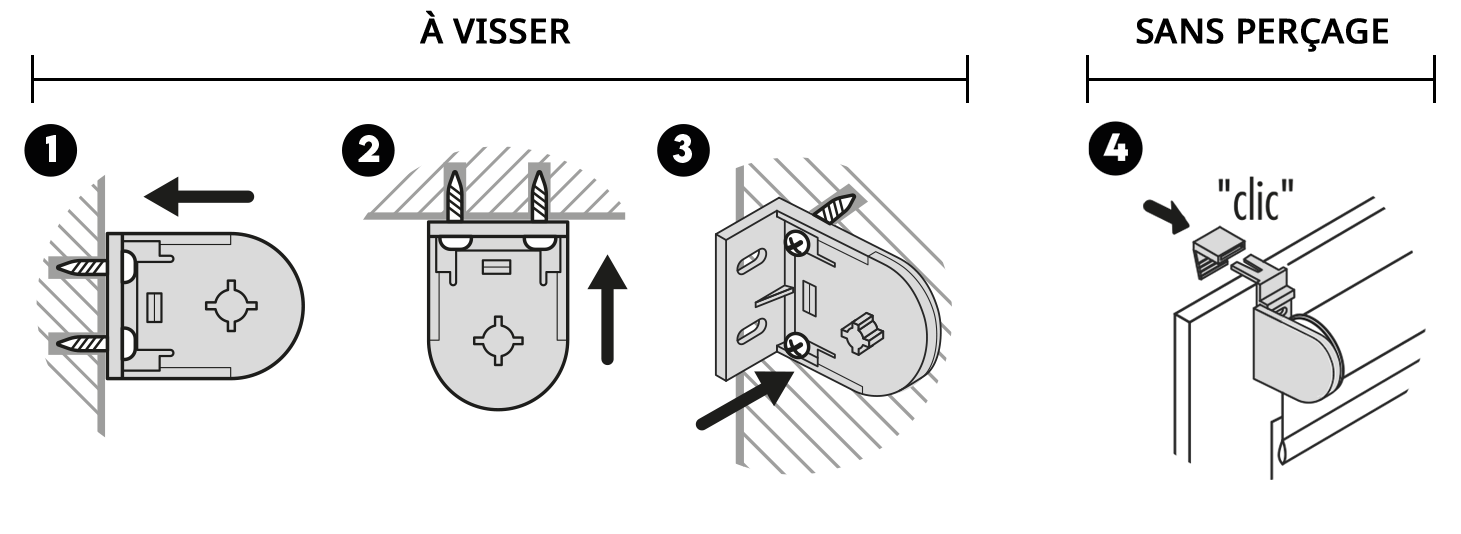 À VISSER

SANS PERÇAGE

1

2

3

4

"clic"