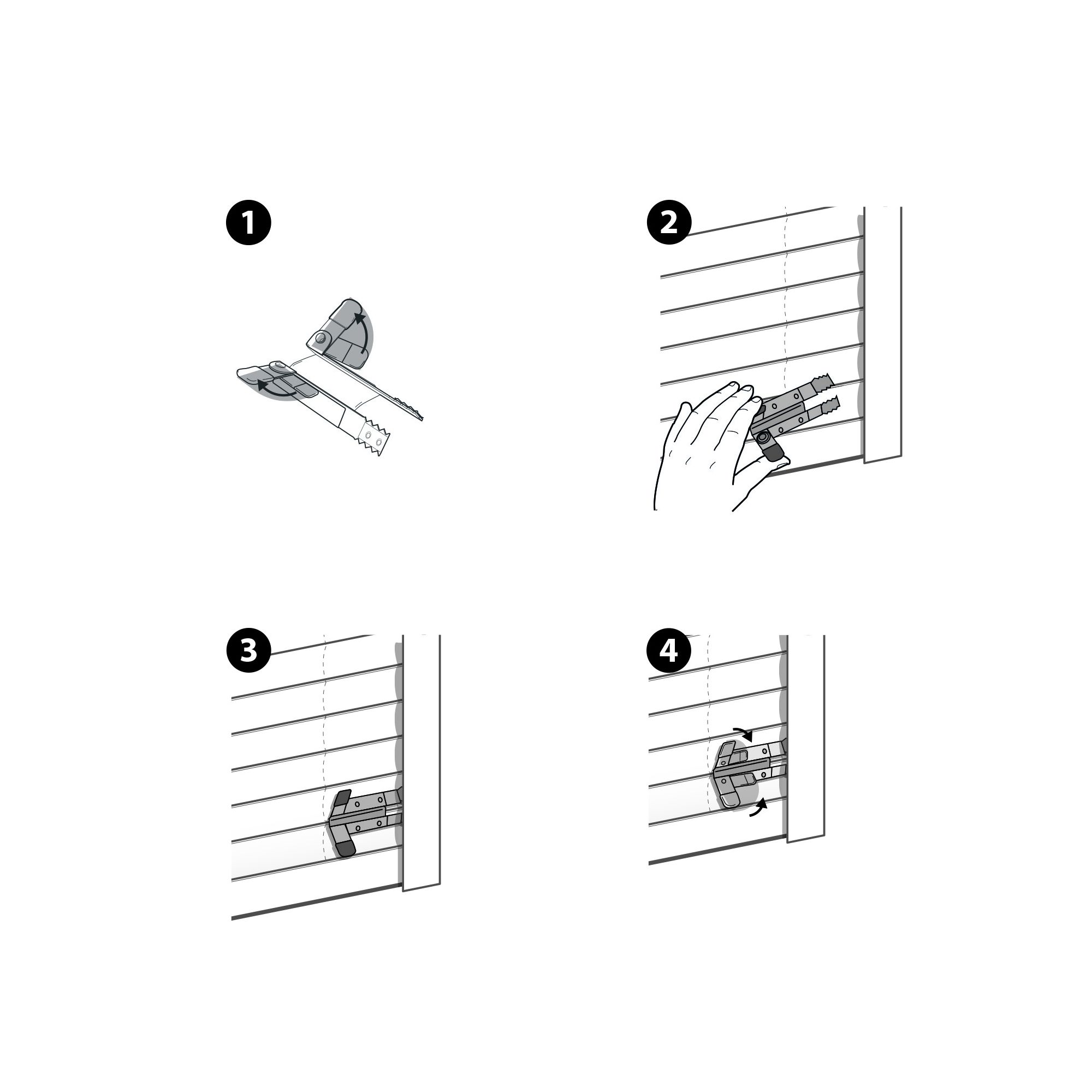 1

2

3

4